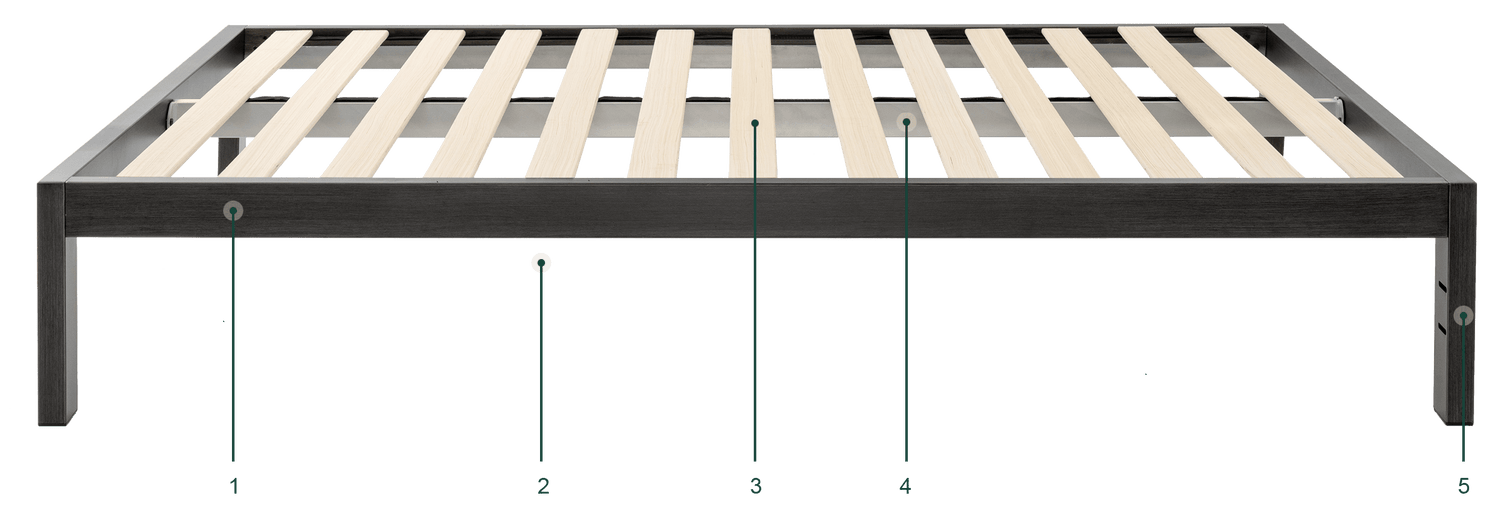 1 2 3 4 5